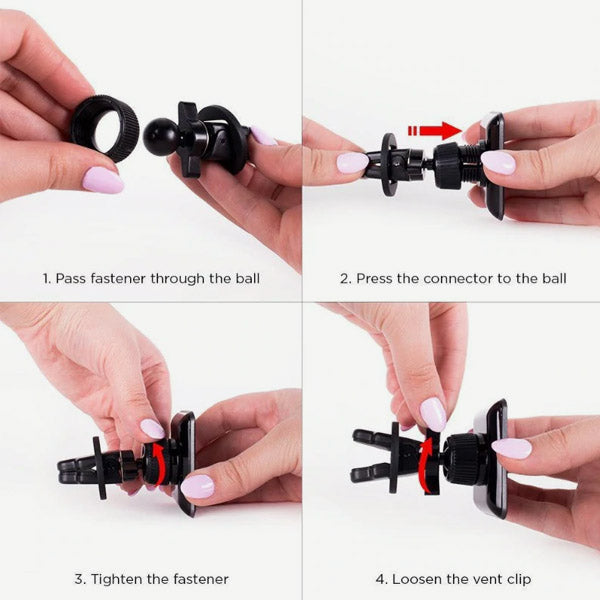 1. Pass fastener through the ball

2. Press the connector to the ball

3. Tighten the fastener

4. Loosen the vent clip