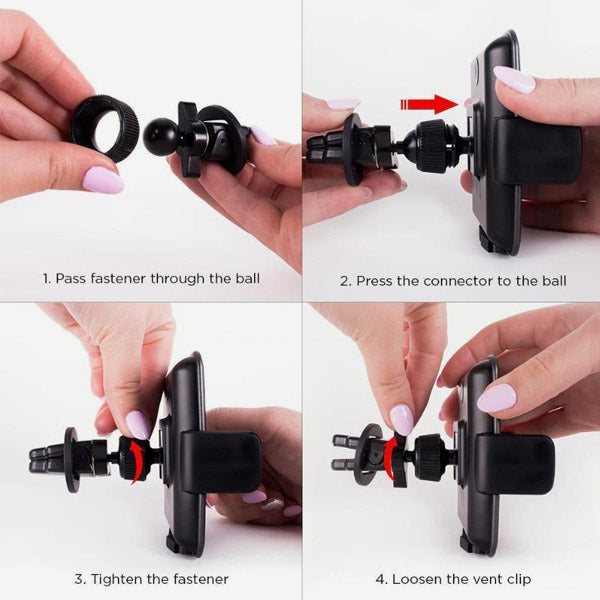 1. Pass fastener through the ball

2. Press the connector to the ball

3. Tighten the fastener

4. Loosen the vent clip