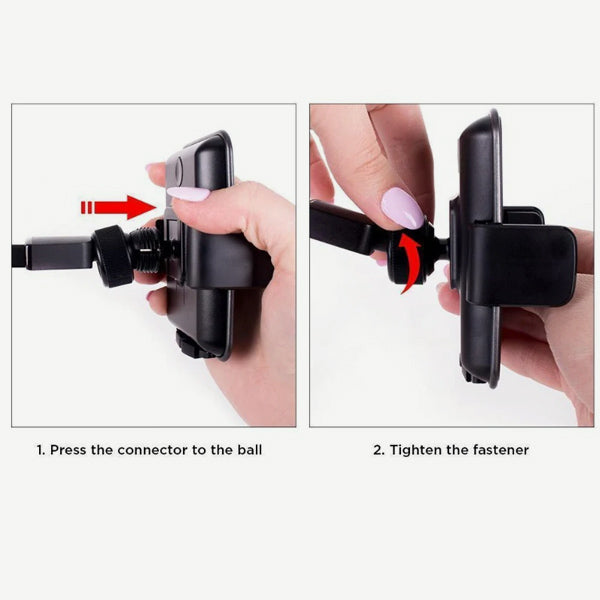 1. Press the connector to the ball

2. Tighten the fastener