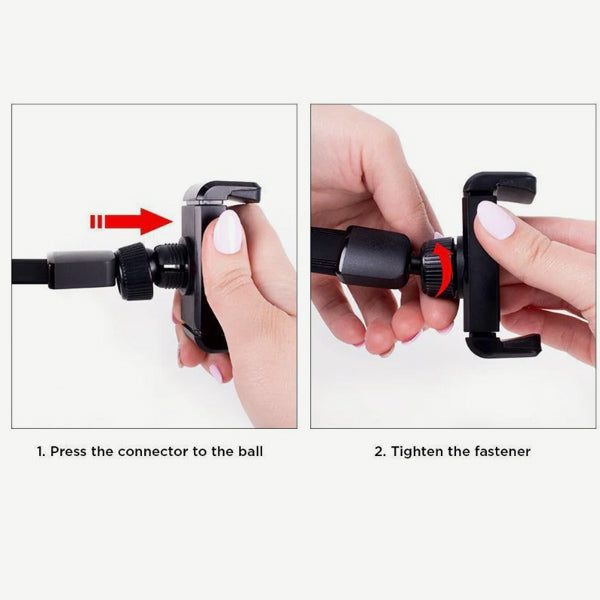 1. Press the connector to the ball

2. Tighten the fastener