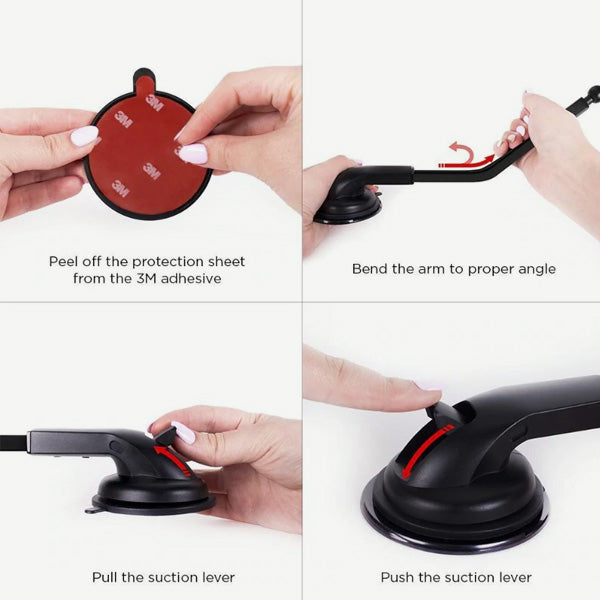 3M
3M
3M
3M

Peel off the protection sheet from the 3M adhesive

Bend the arm to proper angle

Pull the suction lever

Push the suction lever