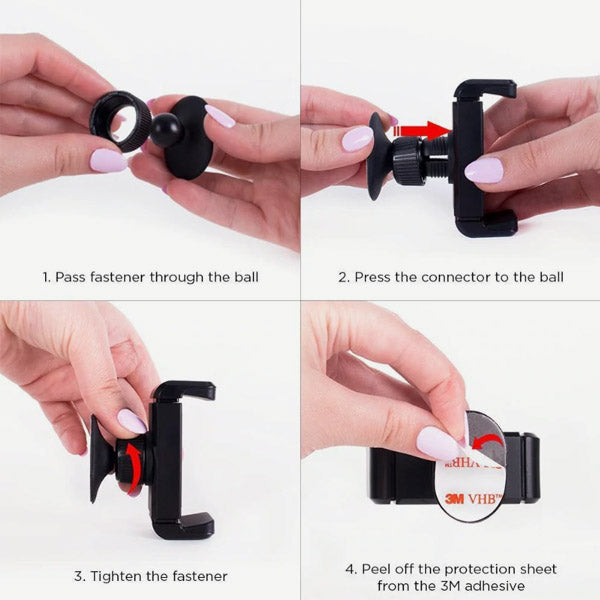 1. Pass fastener through the ball

2. Press the connector to the ball

3. Tighten the fastener

3M VHB™

4. Peel off the protection sheet from the 3M adhesive