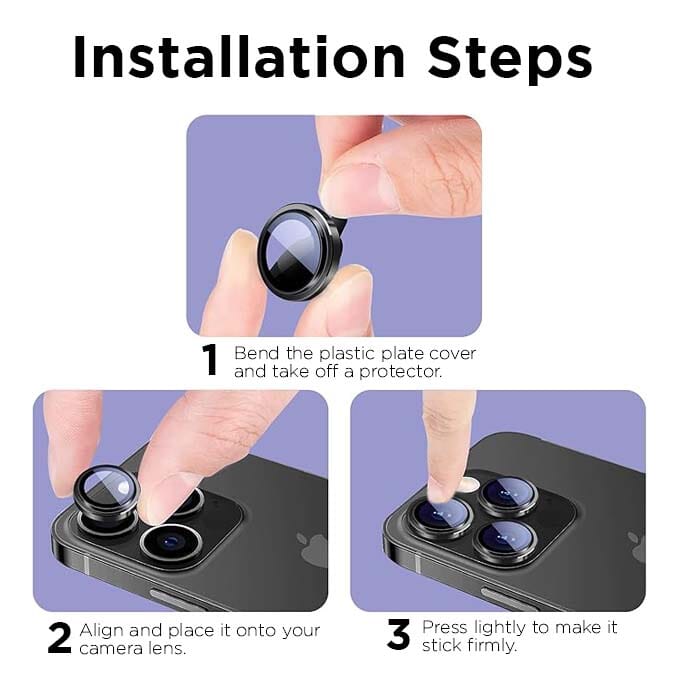 Installation Steps

1 Bend the plastic plate cover and take off a protector.

2 Align and place it onto your camera lens.

3 Press lightly to make it stick firmly.